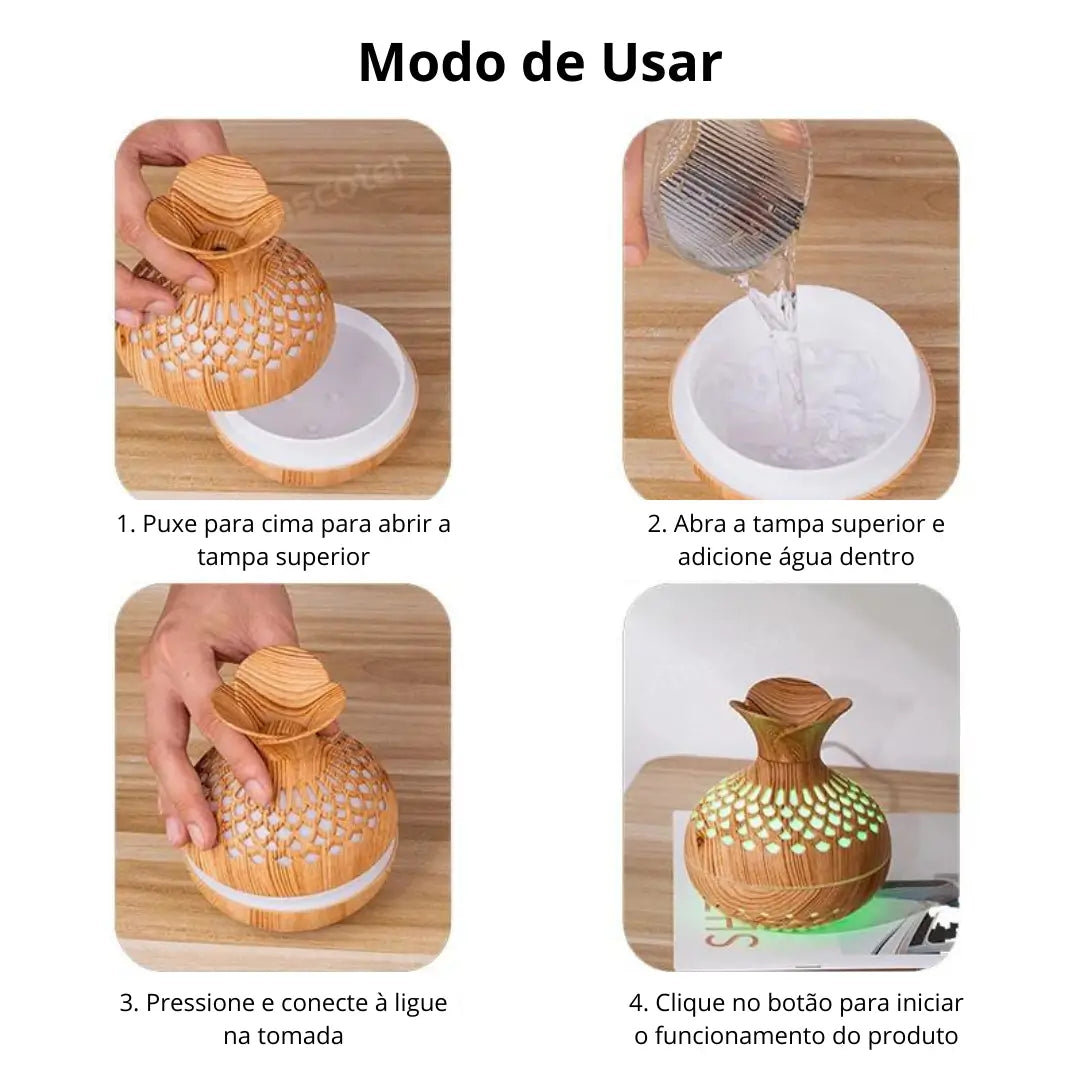 Modo de Usar

1. Puxe para cima para abrir a tampa superior

2. Abra a tampa superior e adicione água dentro

3. Pressione e conecte à ligue na tomada

4. Clique no botão para iniciar o funcionamento do produto